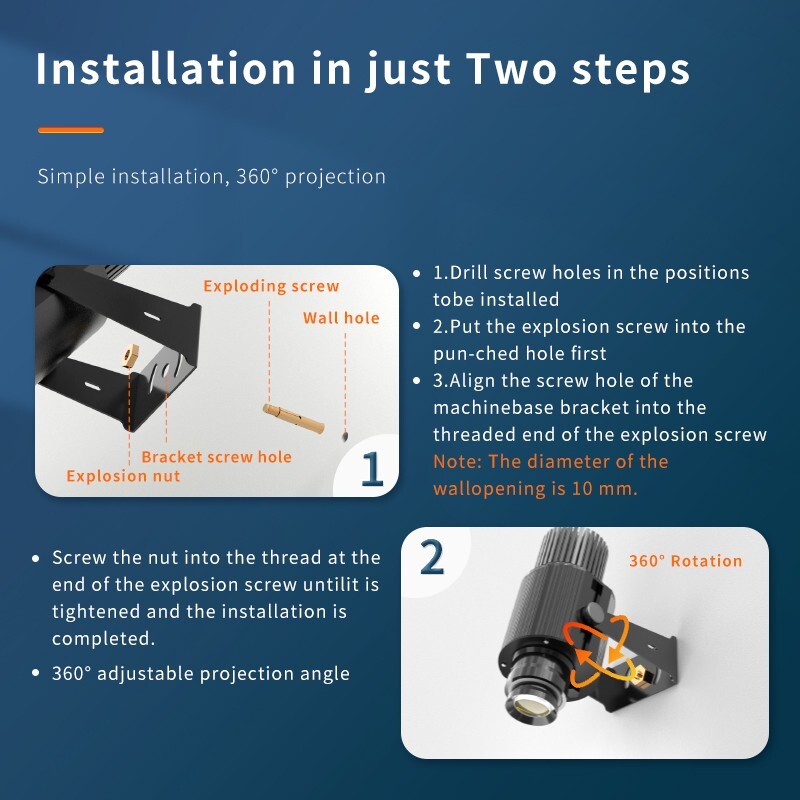 Installation in just Two steps

Simple installation, 360° projection

Exploding screw

Wall hole

Bracket screw hole

Explosion nut

1

• 1.Drill screw holes in the positions tobe installed
• 2.Put the explosion screw into the pun-ched hole first
• 3.Align the screw hole of the machinebase bracket into the threaded end of the explosion screw
Note: The diameter of the wallopening is 10 mm.

• Screw the nut into the thread at the end of the explosion screw untilit is tightened and the installation is completed.
• 360° adjustable projection angle

2

360° Rotation