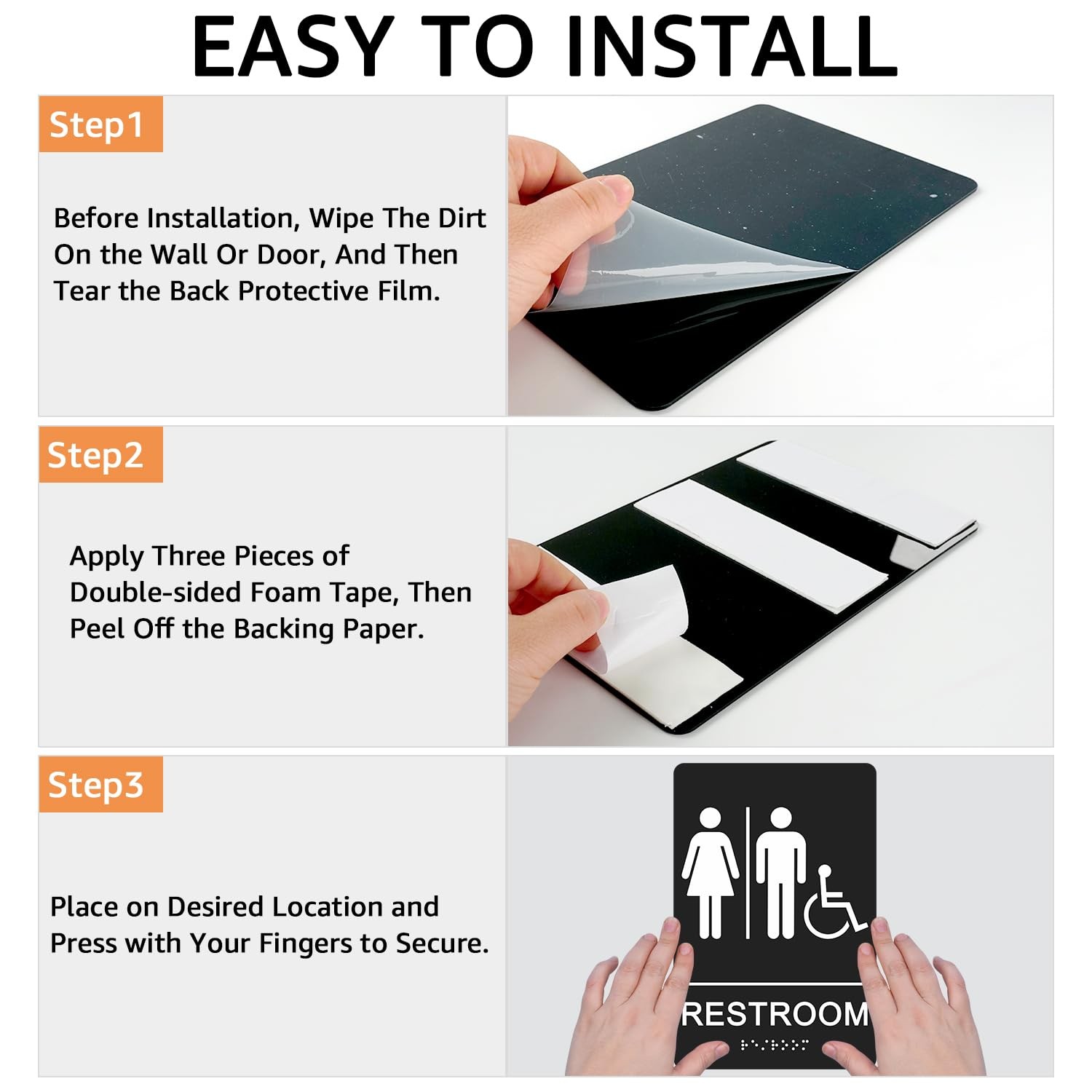 EASY TO INSTALL

Step1

Before Installation, Wipe The Dirt On the Wall Or Door, And Then Tear the Back Protective Film.

Step2

Apply Three Pieces of Double-sided Foam Tape, Then Peel Off the Backing Paper.

Step3

Place on Desired Location and Press with Your Fingers to Secure.

RESTROOM