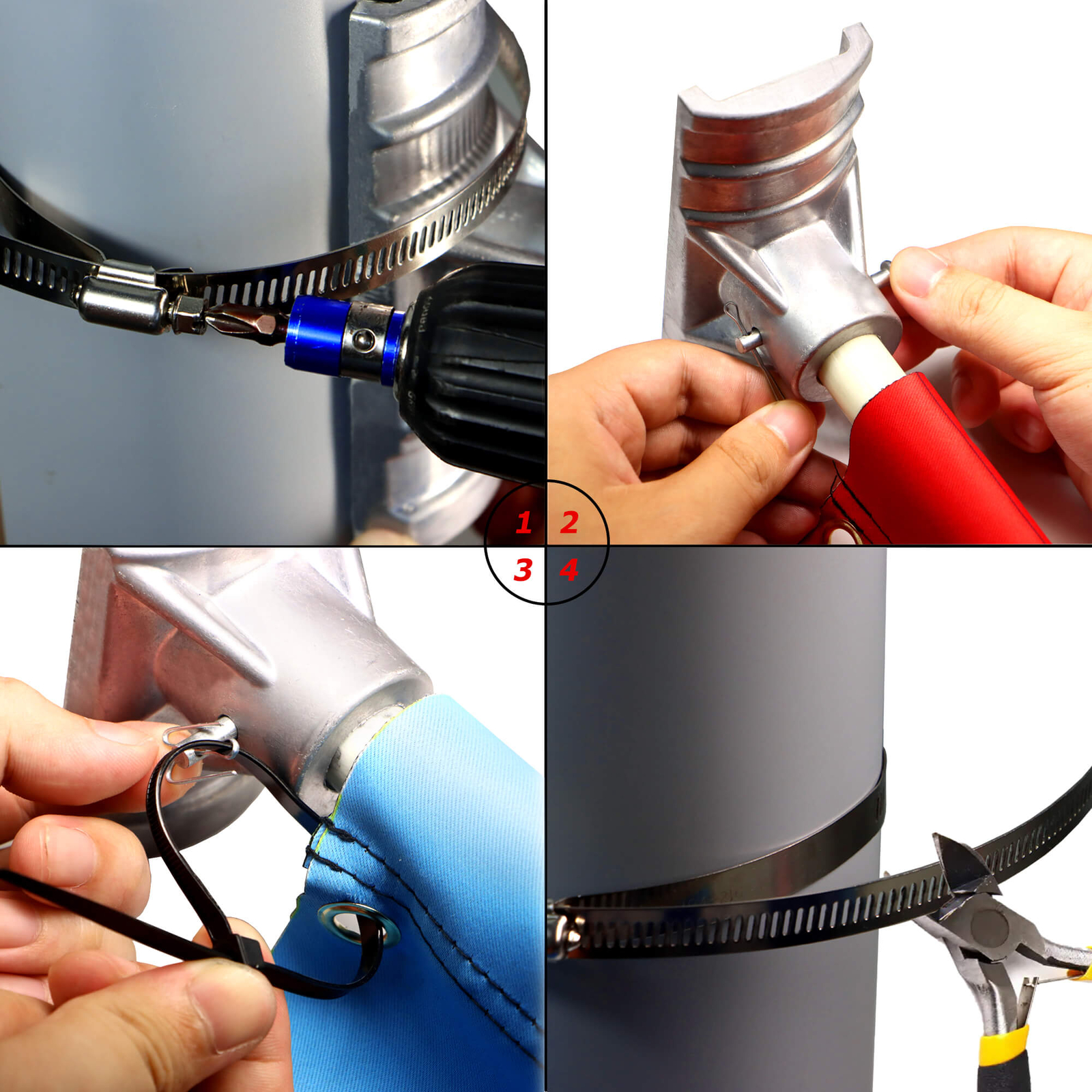 1 2
3 4