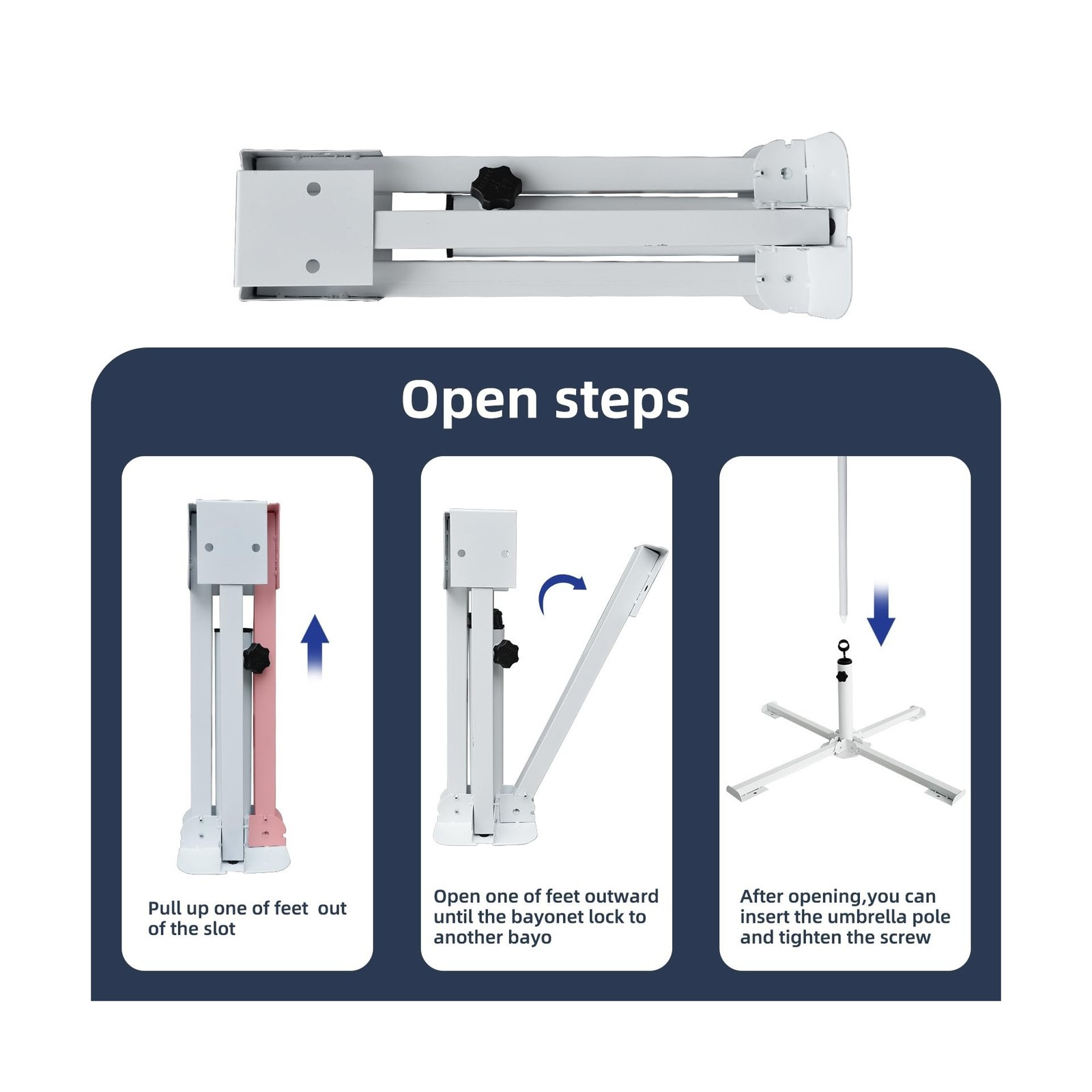 Open steps

Pull up one of feet out of the slot

Open one of feet outward until the bayonet lock to another bayo

After opening,you can insert the umbrella pole and tighten the screw