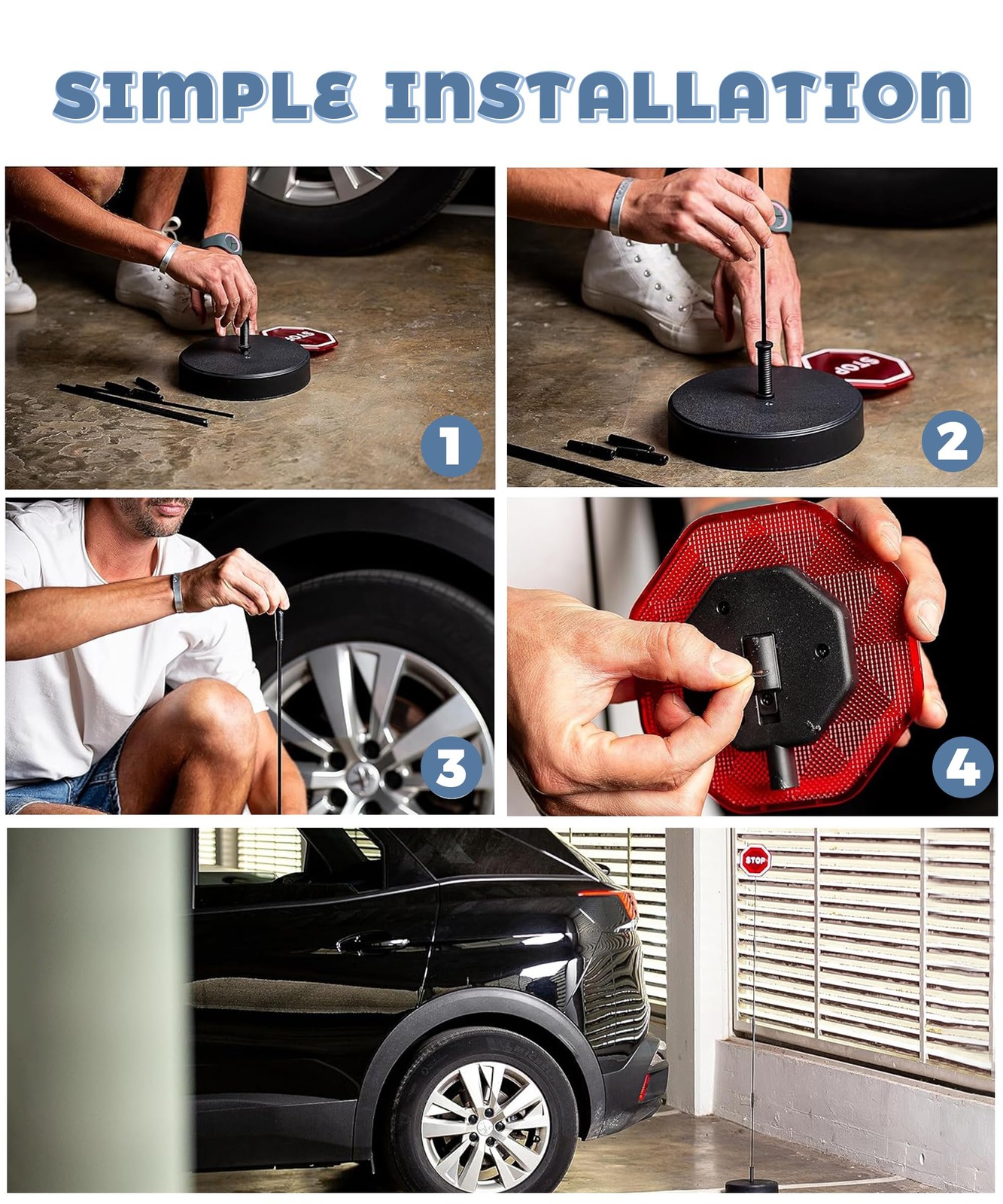 SIMPLE INSTALLATION

STOP

1

STOP

2

3

4

STOP