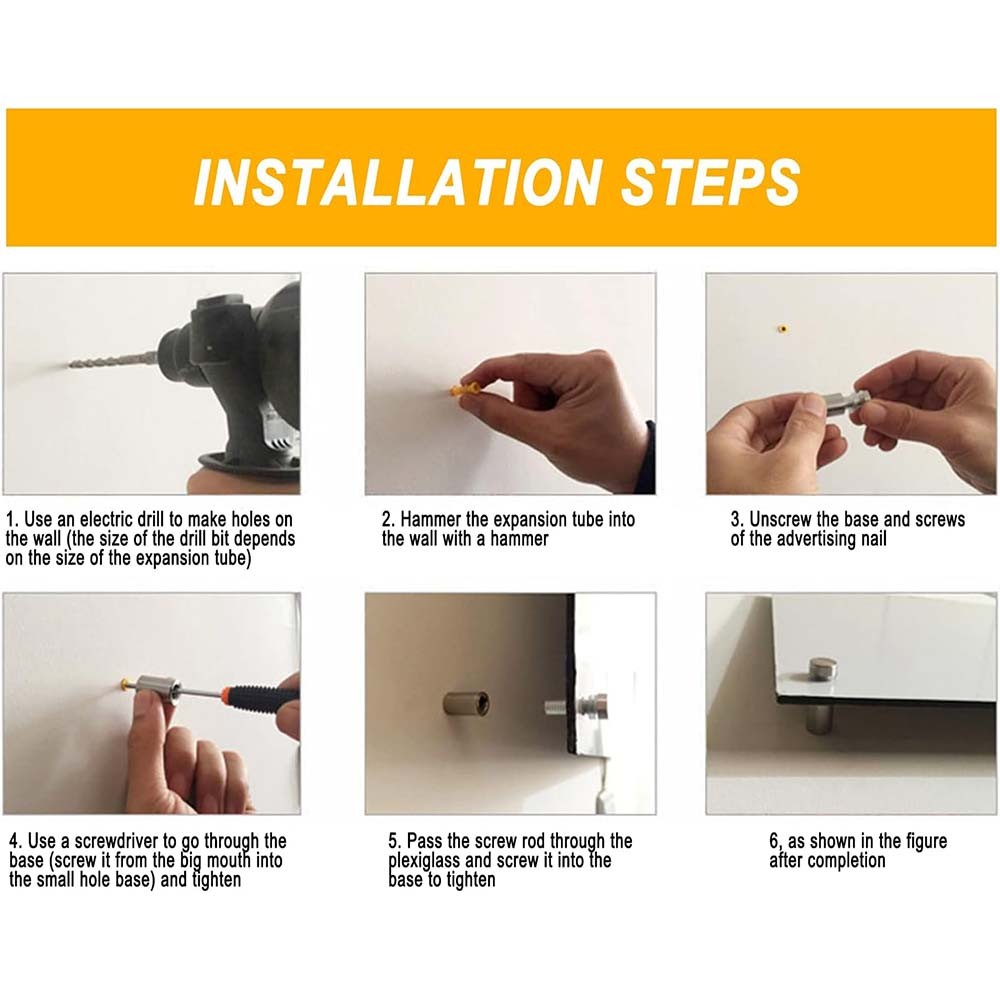 INSTALLATION STEPS

1. Use an electric drill to make holes on the wall (the size of the drill bit depends on the size of the expansion tube)

2. Hammer the expansion tube into the wall with a hammer

3. Unscrew the base and screws of the advertising nail

4. Use a screwdriver to go through the base (screw it from the big mouth into the small hole base) and tighten

5. Pass the screw rod through the plexiglass and screw it into the base to tighten

6, as shown in the figure after completion