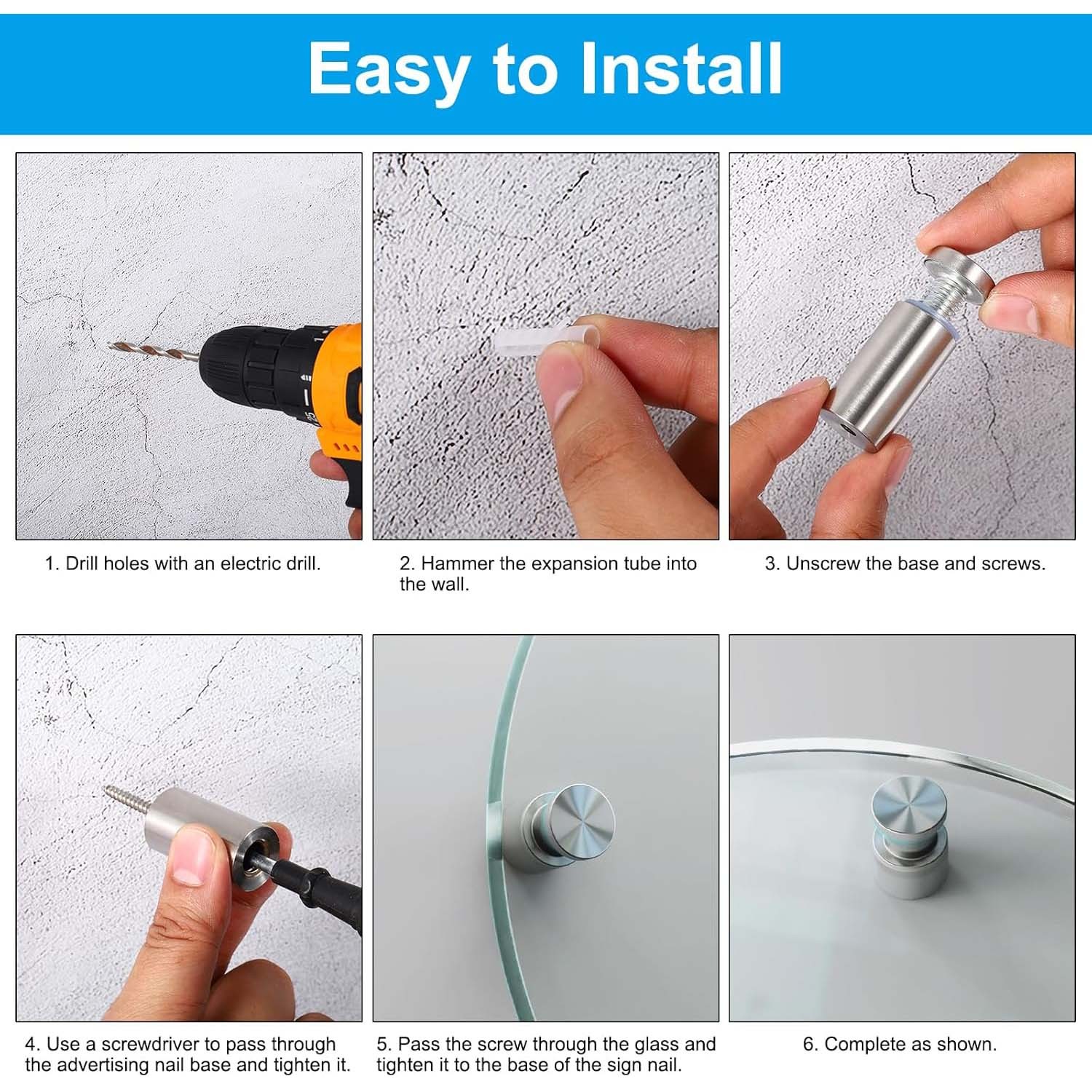 Easy to Install

1. Drill holes with an electric drill.

2. Hammer the expansion tube into the wall.

3. Unscrew the base and screws.

4. Use a screwdriver to pass through the advertising nail base and tighten it.

5. Pass the screw through the glass and tighten it to the base of the sign nail.

6. Complete as shown.