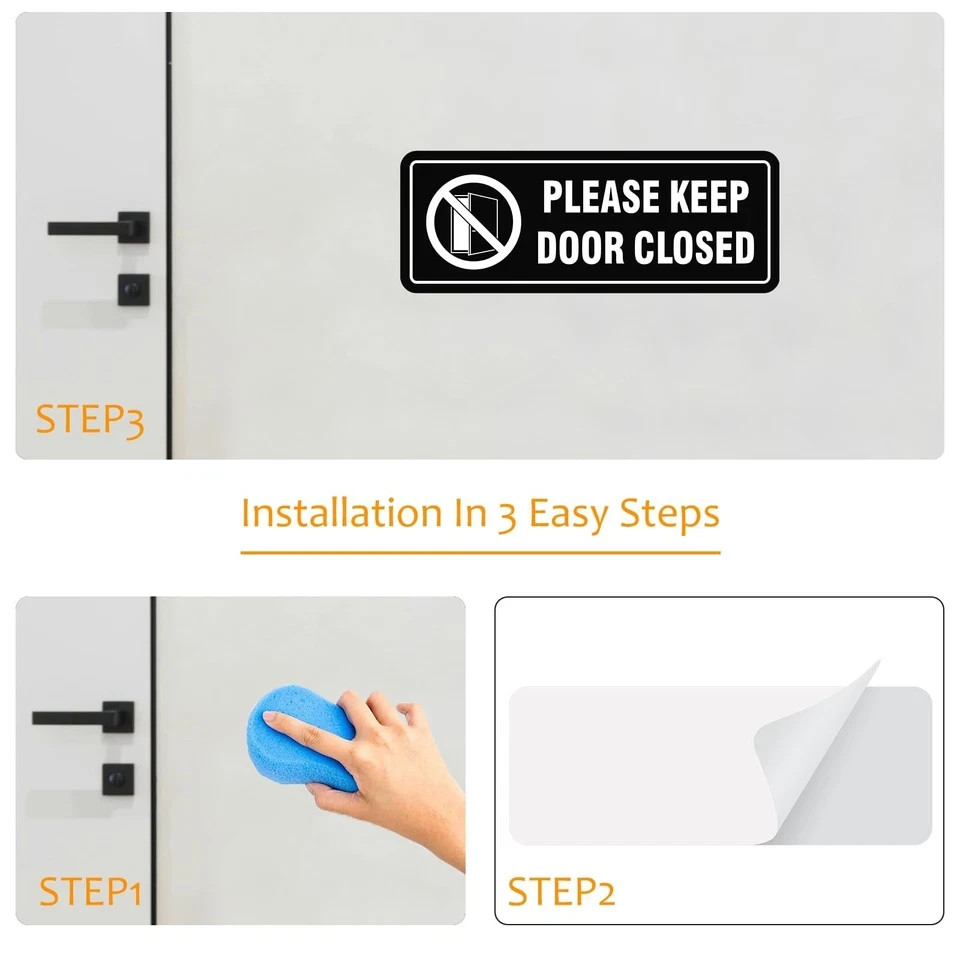 PLEASE KEEP DOOR CLOSED

STEP3

Installation In 3 Easy Steps

STEP1

STEP2