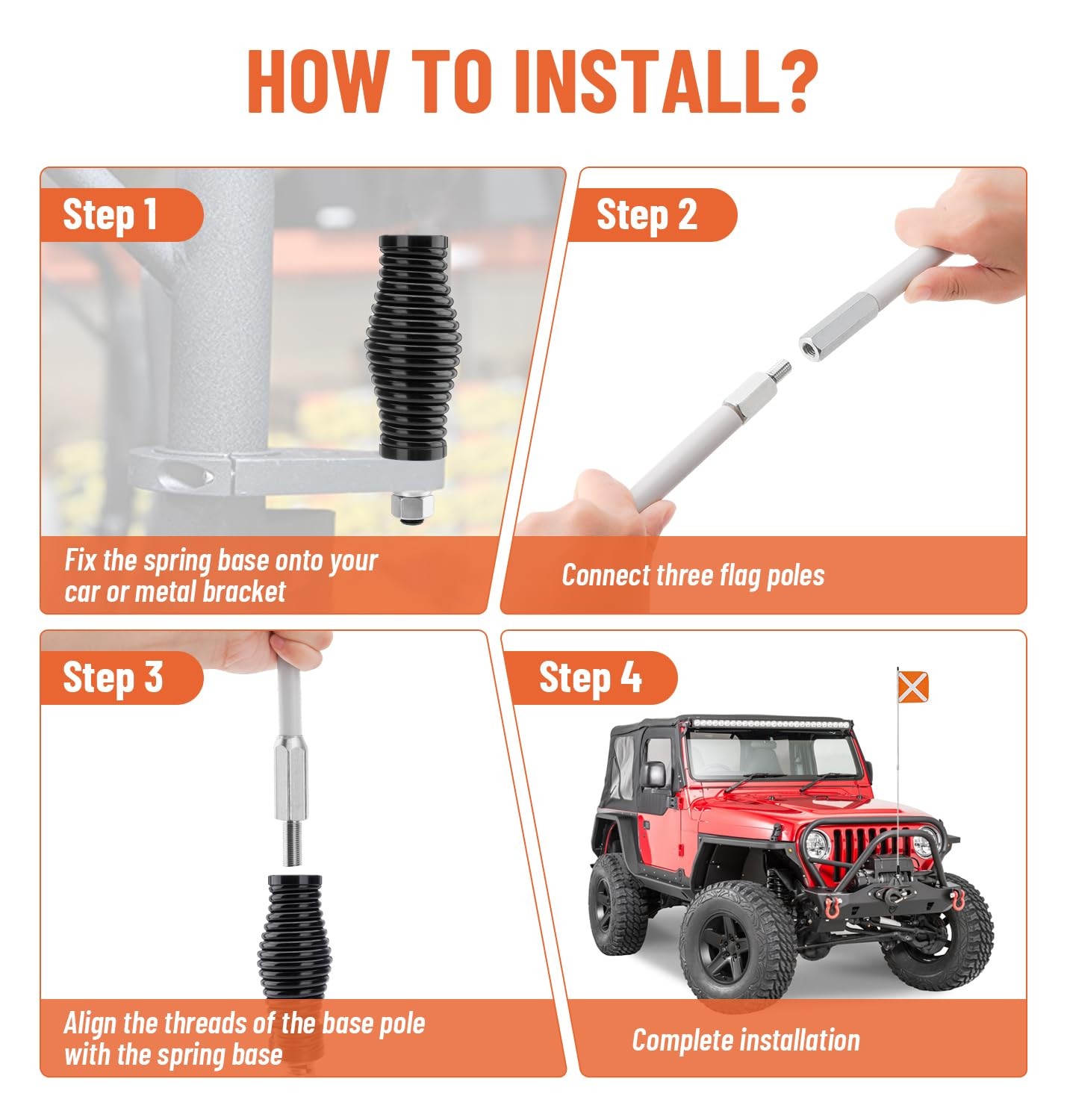 HOW TO INSTALL?

Step 1

Fix the spring base onto your car or metal bracket

Step 2

Connect three flag poles

Step 3

Align the threads of the base pole with the spring base

Step 4

Complete installation