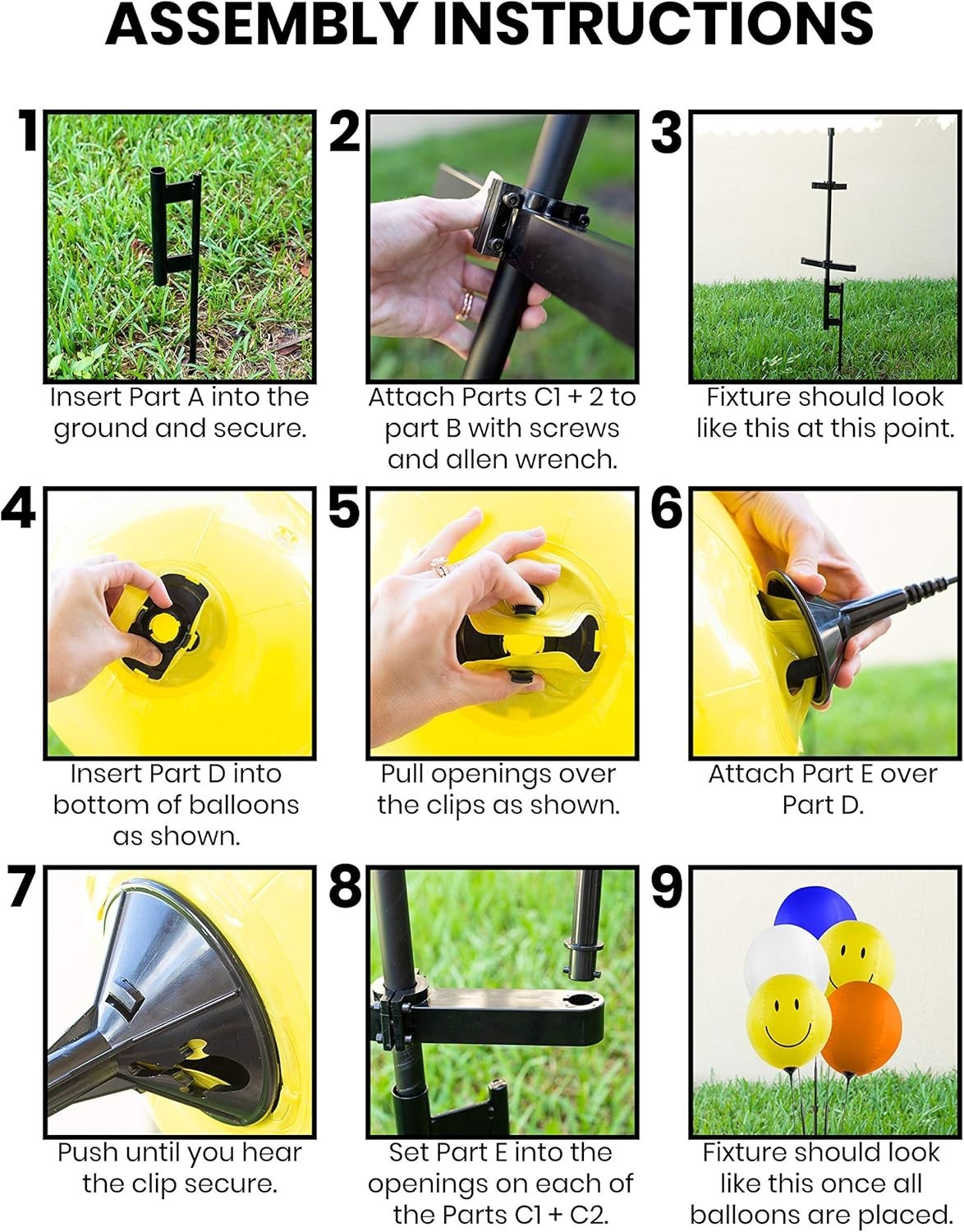 ASSEMBLY INSTRUCTIONS

1

Insert Part A into the ground and secure.

2

Attach Parts C1 + 2 to part B with screws and allen wrench.

3

Fixture should look like this at this point.

4

Insert Part D into bottom of balloons as shown.

5

Pull openings over the clips as shown.

6

Attach Part E over Part D.

7

Push until you hear the clip secure.

8

Set Part E into the openings on each of the Parts C1 + C2.

9

Fixture should look like this once all balloons are placed.