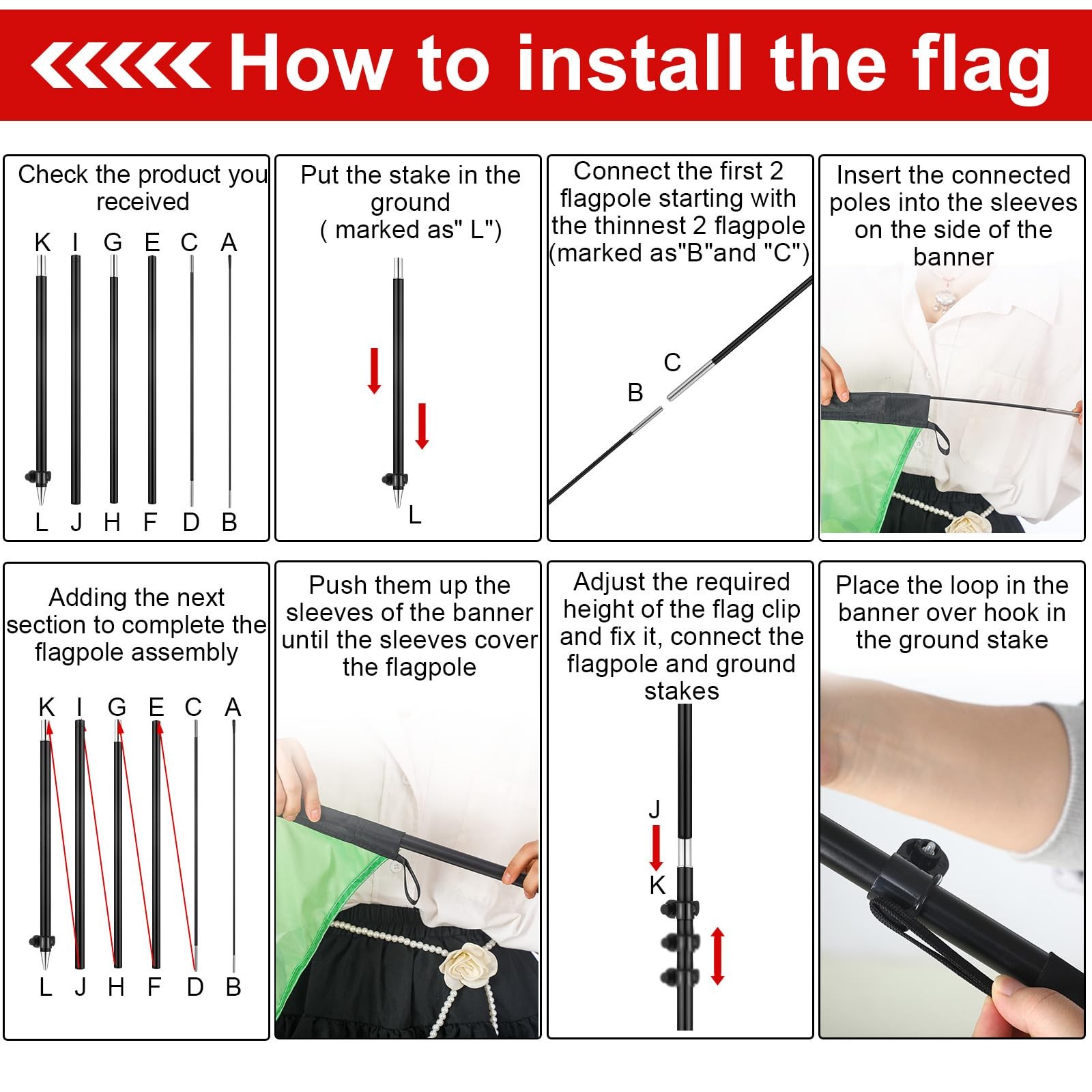 How to install the flag

Check the product you received

K I G E C A

L J H F D B

Put the stake in the ground ( marked as" L")

L

Connect the first 2 flagpole starting with the thinnest 2 flagpole (marked as"B"and "C")

C

B

Insert the connected poles into the sleeves on the side of the banner

Adding the next section to complete the flagpole assembly

K I G E C A

L J H F D B

Push them up the sleeves of the banner until the sleeves cover the flagpole

Adjust the required height of the flag clip and fix it, connect the flagpole and ground stakes

J

K

Place the loop in the banner over hook in the ground stake