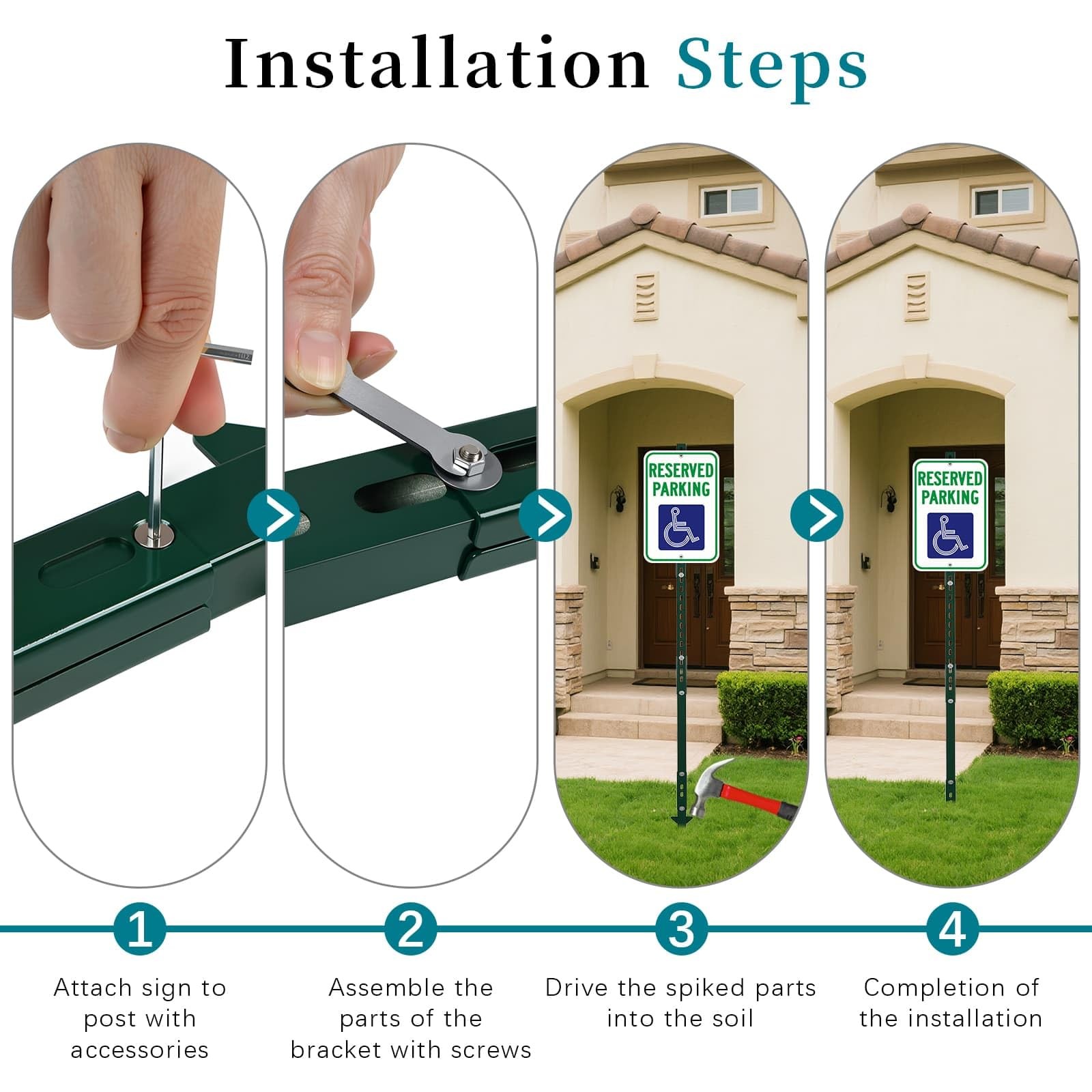 Installation Steps

RESERVED PARKING

RESERVED PARKING

1
Attach sign to post with accessories

2
Assemble the parts of the bracket with screws

3
Drive the spiked parts into the soil

4
Completion of the installation