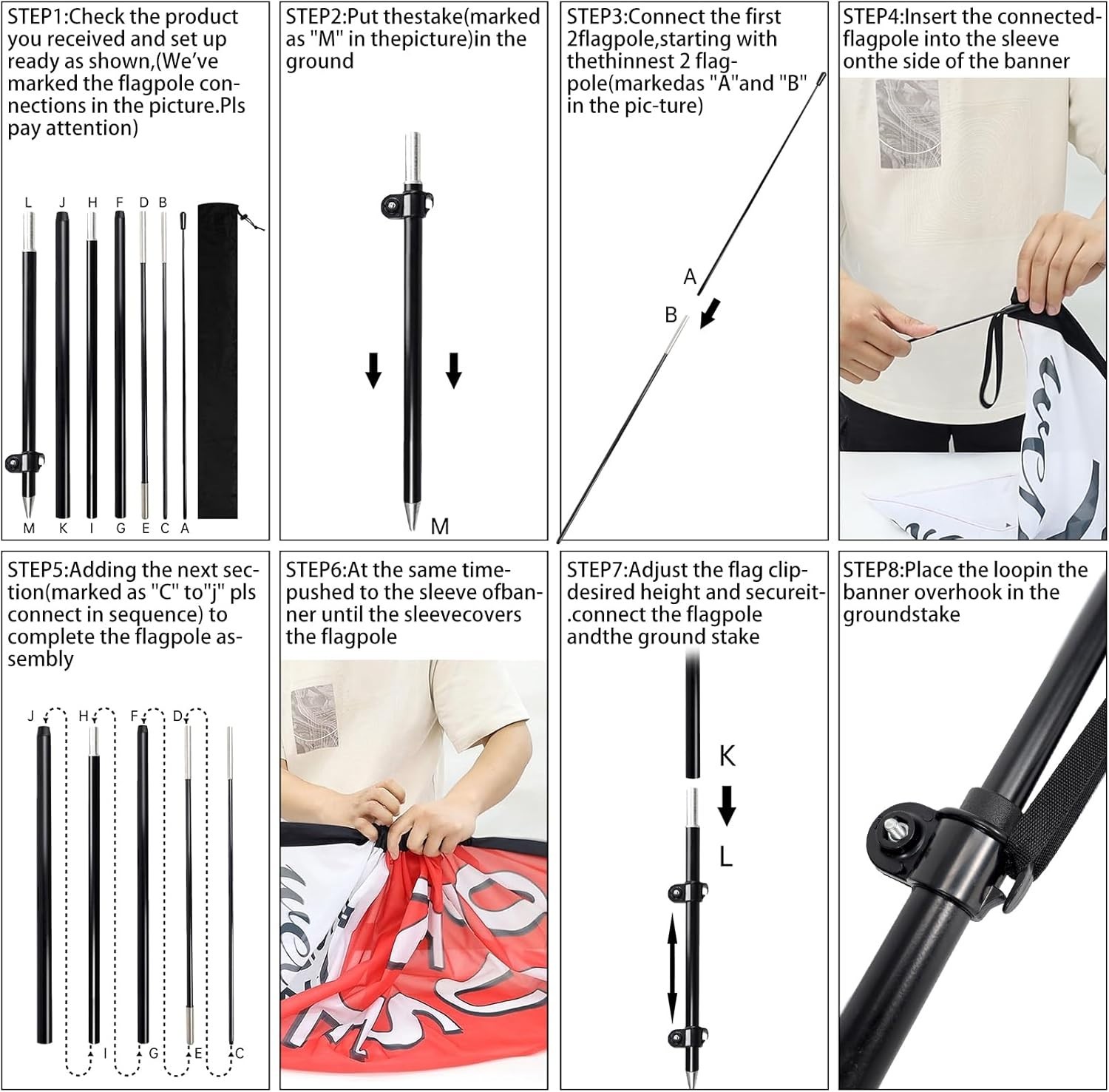 STEP1:Check the product you received and set up ready as shown,(We've marked the flagpole connections in the picture.Pls pay attention)

L J H F D B

M K I G E C A

STEP2:Put thestake(marked as "M" in thepicture)in the ground

M

STEP3:Connect the first 2flagpole,starting with thethinnest 2 flagpole(markedas "A"and "B" in the pic-ture)

A

B

STEP4:Insert the connected-flagpole into the sleeve onthe side of the banner

STEP5:Adding the next section(marked as "C" to"j" pls connect in sequence) to complete the flagpole assembly

J H F D

I G E C

STEP6:At the same time-pushed to the sleeve ofbanner until the sleevecovers the flagpole

STEP7:Adjust the flag clip-desired height and secureit-.connect the flagpole andthe ground stake

K

L

STEP8:Place the loopin the banner overhook in the groundstake