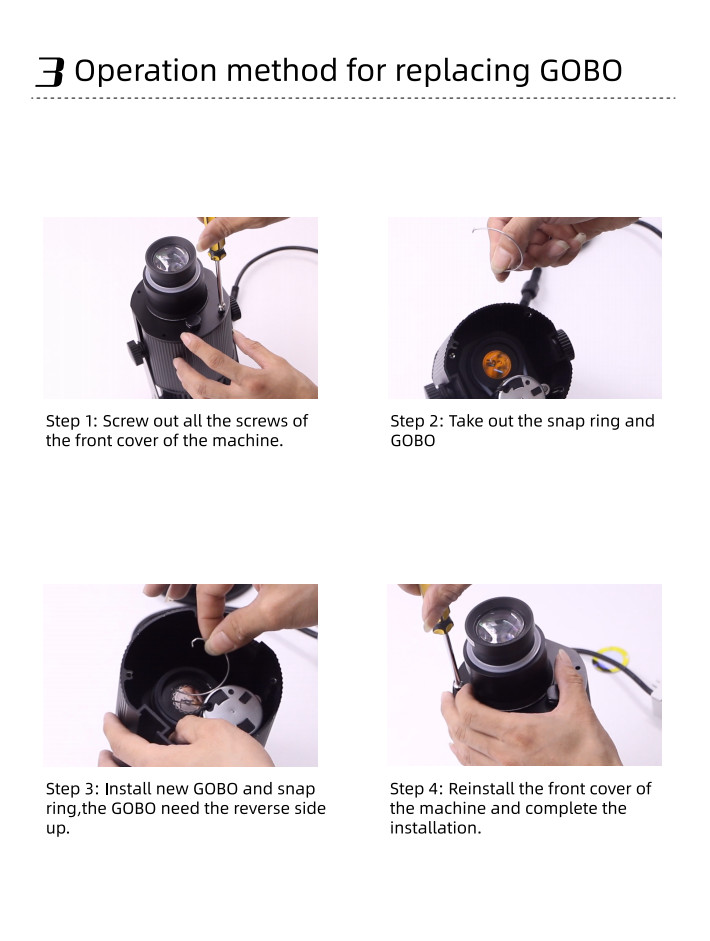 3 Operation method for replacing GOBO

Step 1: Screw out all the screws of the front cover of the machine.

Step 2: Take out the snap ring and GOBO

Step 3: Install new GOBO and snap ring,the GOBO need the reverse side up.

Step 4: Reinstall the front cover of the machine and complete the installation.